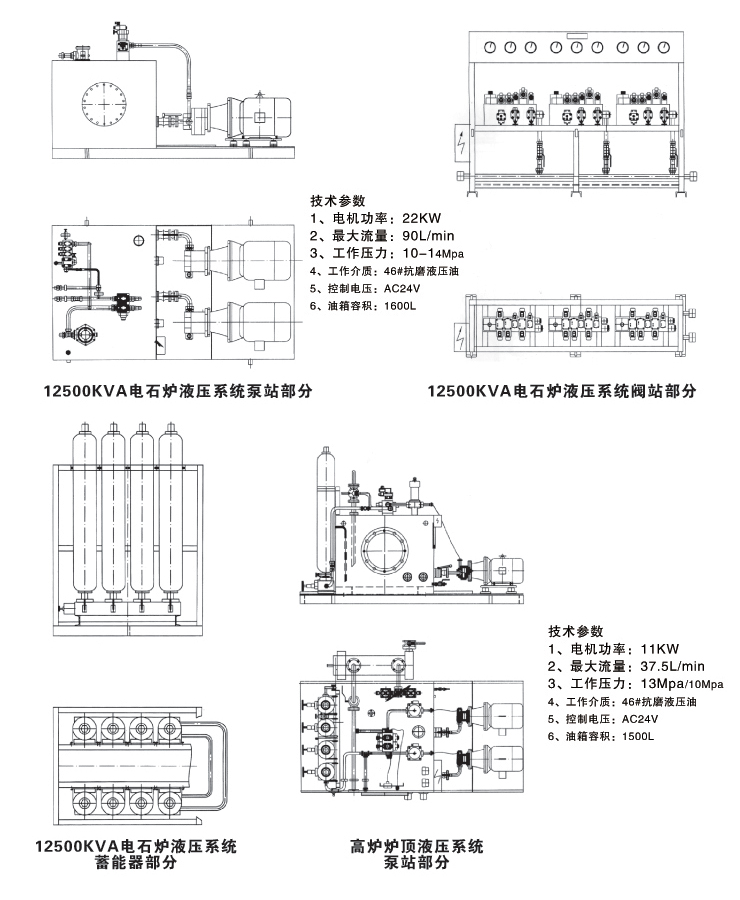 技术参数
1、电机功率：22KW
2、最大流量：90L/min
3、工作压力：10-14Mpa
4、工作介质：46#抗磨液压油
5、控制电压：AC24V
6、油箱容积：1600L

12500KVA电石炉液压系统泵站部分

12500KVA电石炉液压系统阀站部分

技术参数
1、电机功率：11KW
2、最大流量：37.5L/min
3、工作压力：13Mpa/10Mpa
4、工作介质：46#抗磨液压油
5、控制电压：AC24V
6、油箱容积：1500L

12500KVA电石炉液压系统
蓄能器部分

高炉炉顶液压系统
泵站部分