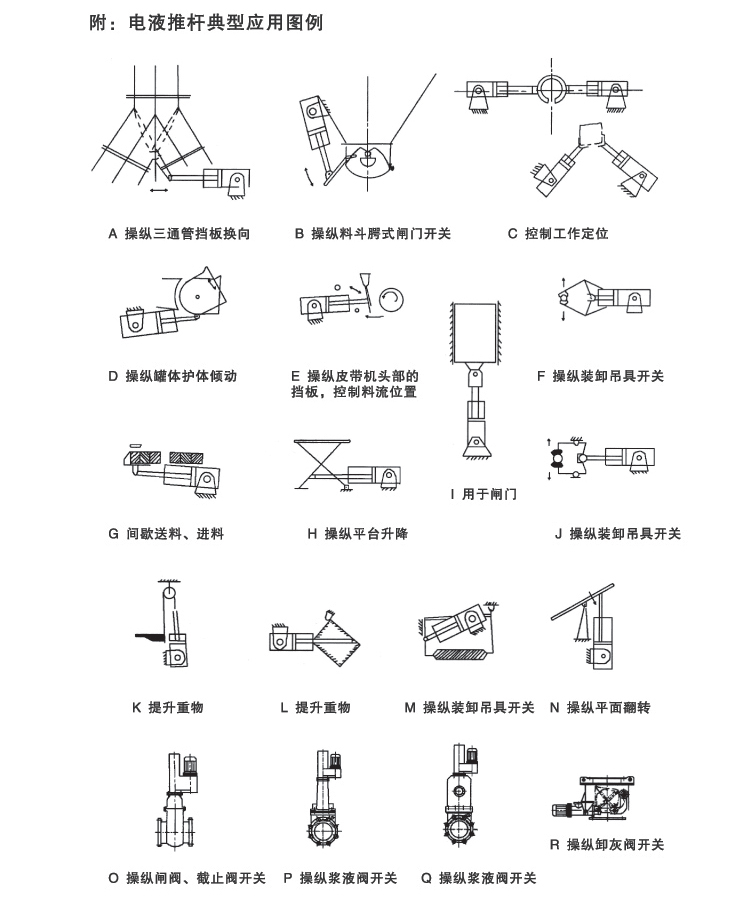 附：电液推杆典型应用图例

A 操纵三通管挡板换向

B 操纵料斗腭式闸门开关

C 控制工作定位

D 操纵罐体护体倾动

E 操纵皮带机头部的挡板，控制料流位置

F 操纵装卸吊具开关

G 间歇送料、进料

H 操纵平台升降

I 用于闸门

J 操纵装卸吊具开关

K 提升重物

L 提升重物

M 操纵装卸吊具开关

N 操纵平面翻转

O 操纵闸阀、截止阀开关

P 操纵浆液阀开关

Q 操纵浆液阀开关

R 操纵卸灰阀开关