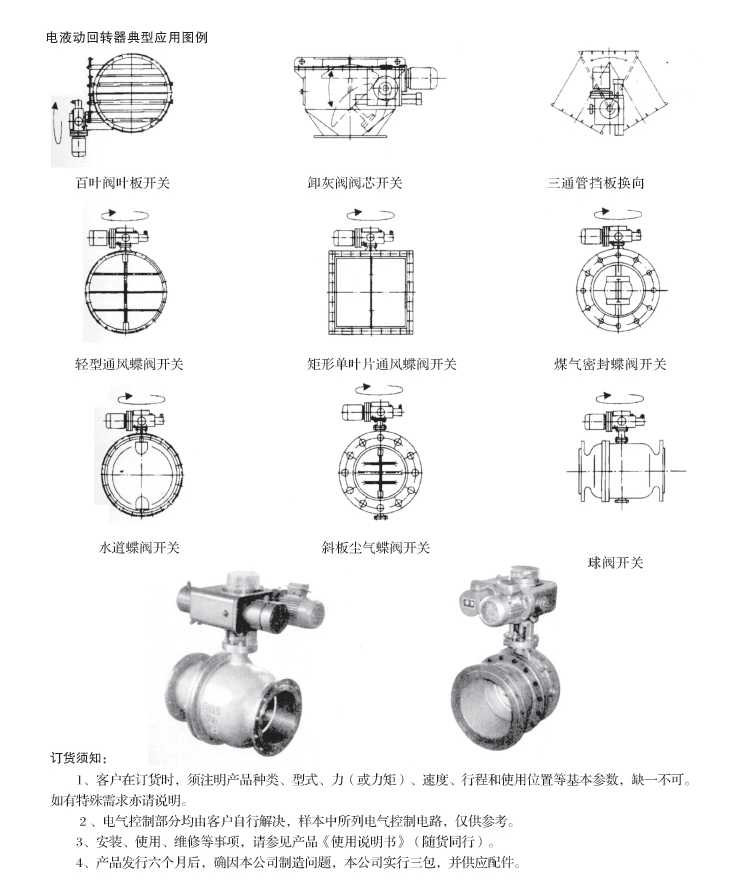 电液动回转器典型应用图例

百叶阀叶板开关

卸灰阀阀芯开关

三通管挡板换向

轻型通风蝶阀开关

矩形单叶片通风蝶阀开关

煤气密封蝶阀开关

水道蝶阀开关

斜板尘气蝶阀开关

球阀开关

订货须知：

1、客户在订货时，须注明产品种类、型式、力（或力矩）、速度、行程和使用位置等基本参数，缺一不可。如有特殊需求亦请说明。

2、电气控制部分均由客户自行解决，样本中所列电气控制电路，仅供参考。

3、安装、使用、维修等事项，请参见产品《使用说明书》（随货同行）。

4、产品发行六个月后，确因本公司制造问题，本公司实行三包，并供应配件。